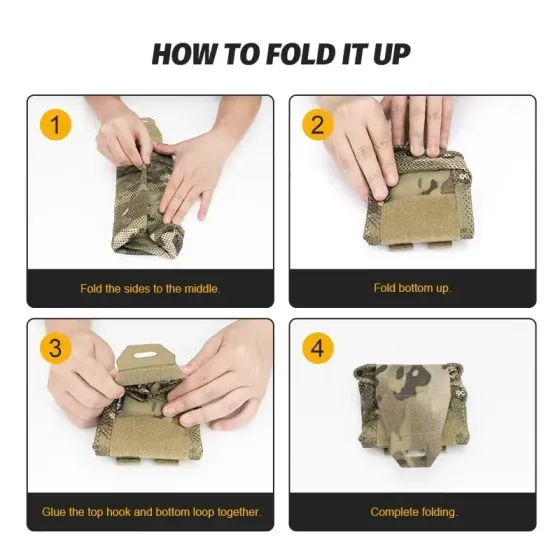 HOW TO FOLD IT UP

1

Fold the sides to the middle.

2

Fold bottom up.

3

Glue the top hook and bottom loop together.

4

Complete folding.