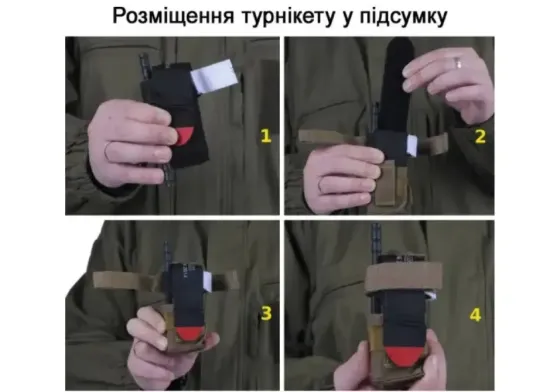 Розміщення турнікету у підсумку

1

2

3

4