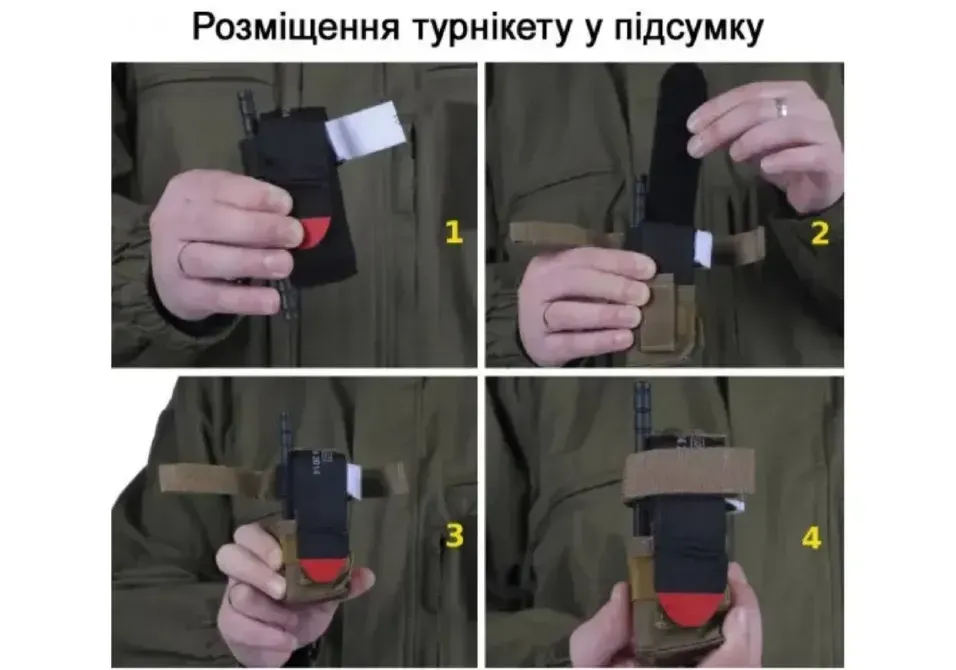 Розміщення турнікету у підсумку

1

2

3

4