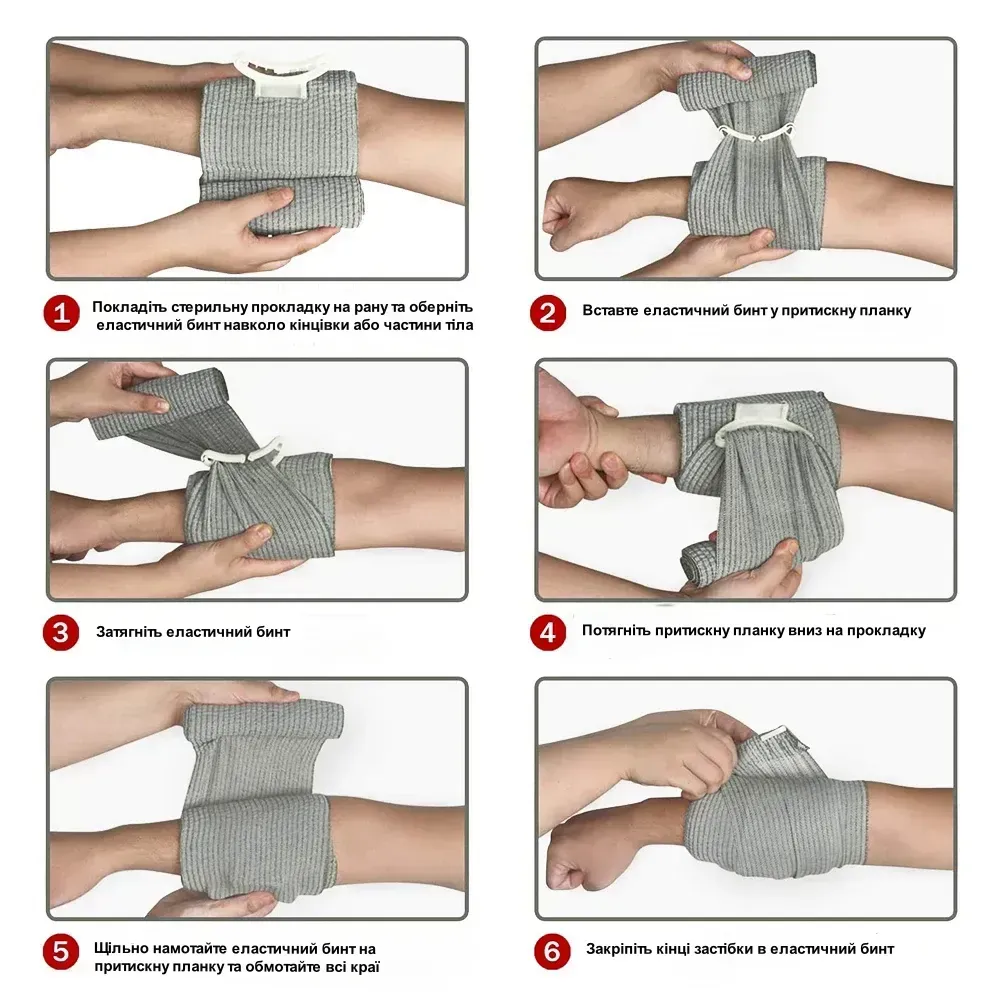 1 Покладіть стерильну прокладку на рану та оберніть еластичний бинт навколо кінцівки або частини тіла

2 Вставте еластичний бинт у притискну планку

3 Затягніть еластичний бинт

4 Потягніть притискну планку вниз на прокладку

5 Щільно намотайте еластичний бинт на притискну планку та обмотайте всі краї

6 Закріпіть кінці застібки в еластичний бинт